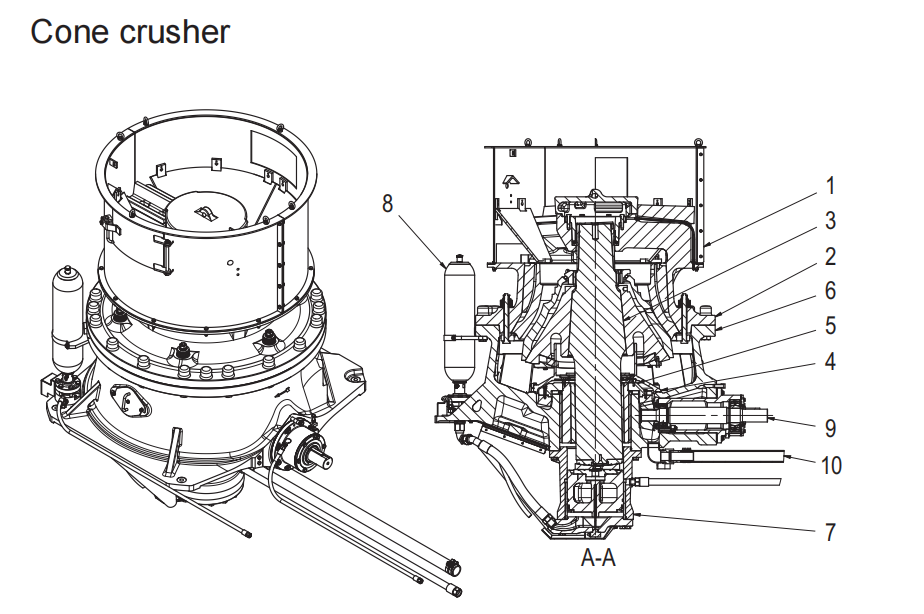 Cone crusher

8

1

3

2

6

5

4

9

10

7

A-A